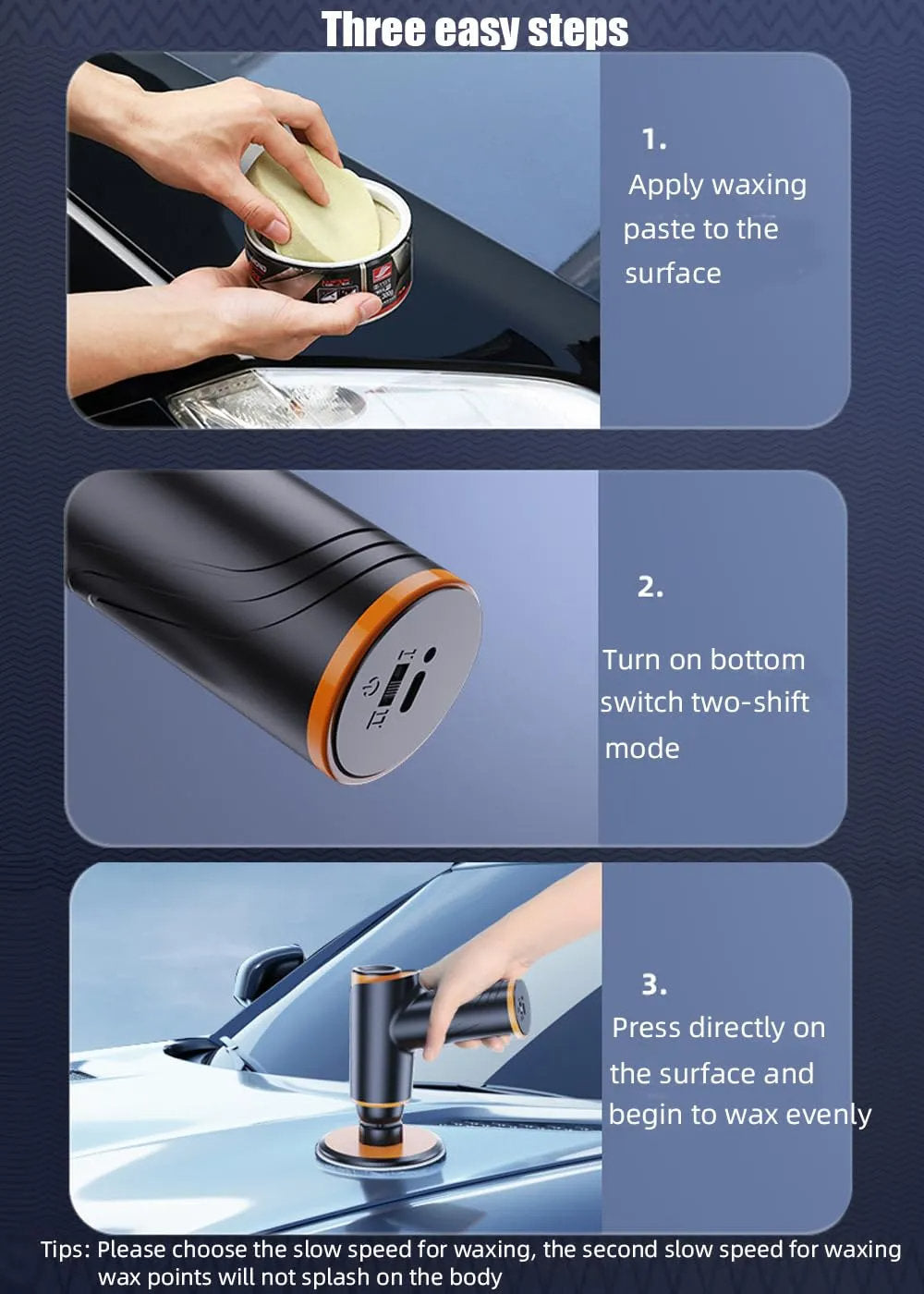 Three easy steps

1.
Apply waxing paste to the surface

I
II

2.
Turn on bottom switch two-shift mode

3.
Press directly on the surface and begin to wax evenly

Tips: Please choose the slow speed for waxing, the second slow speed for waxing wax points will not splash on the body