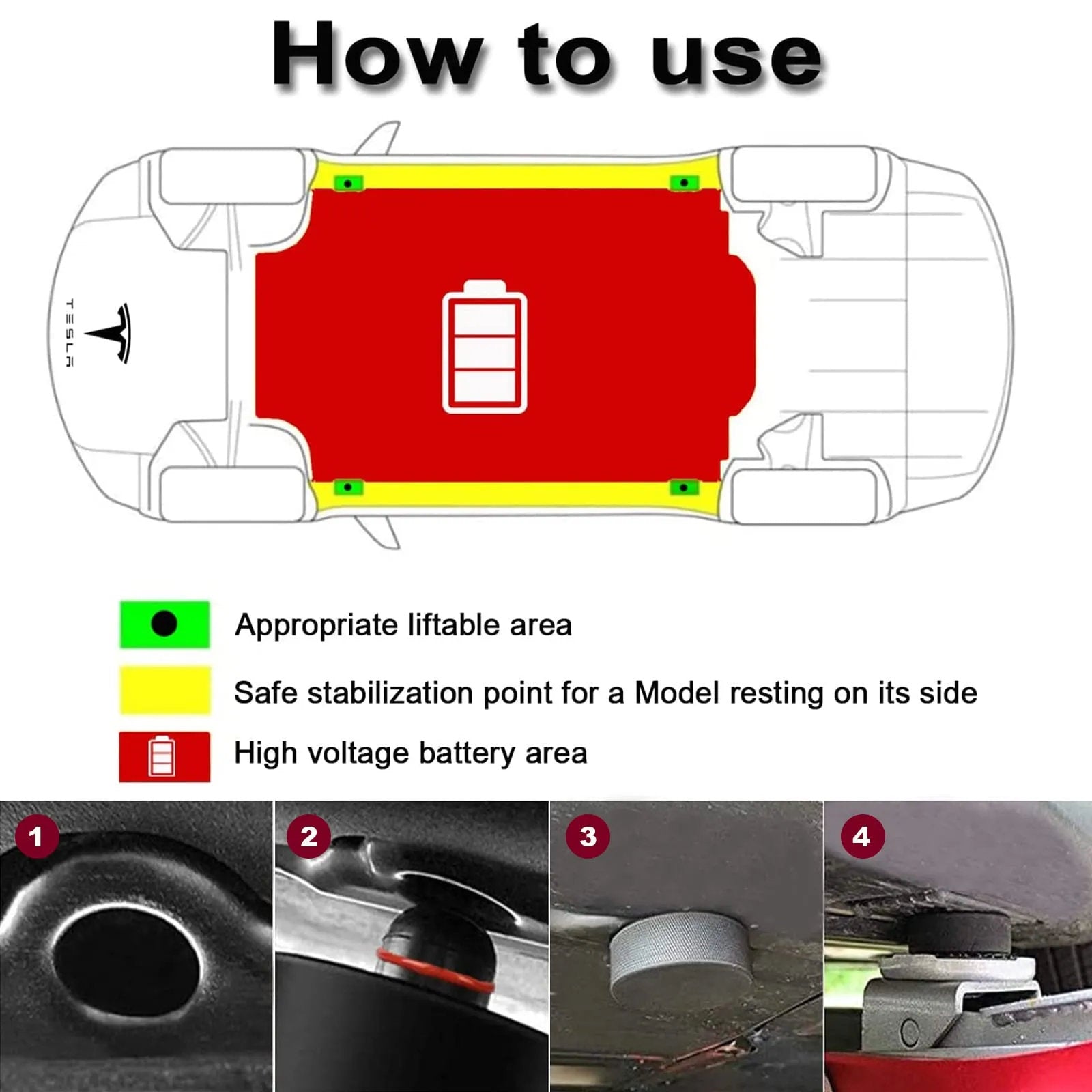 How to use

TESLA

Appropriate liftable area

Safe stabilization point for a Model resting on its side

High voltage battery area

1

2

3

4