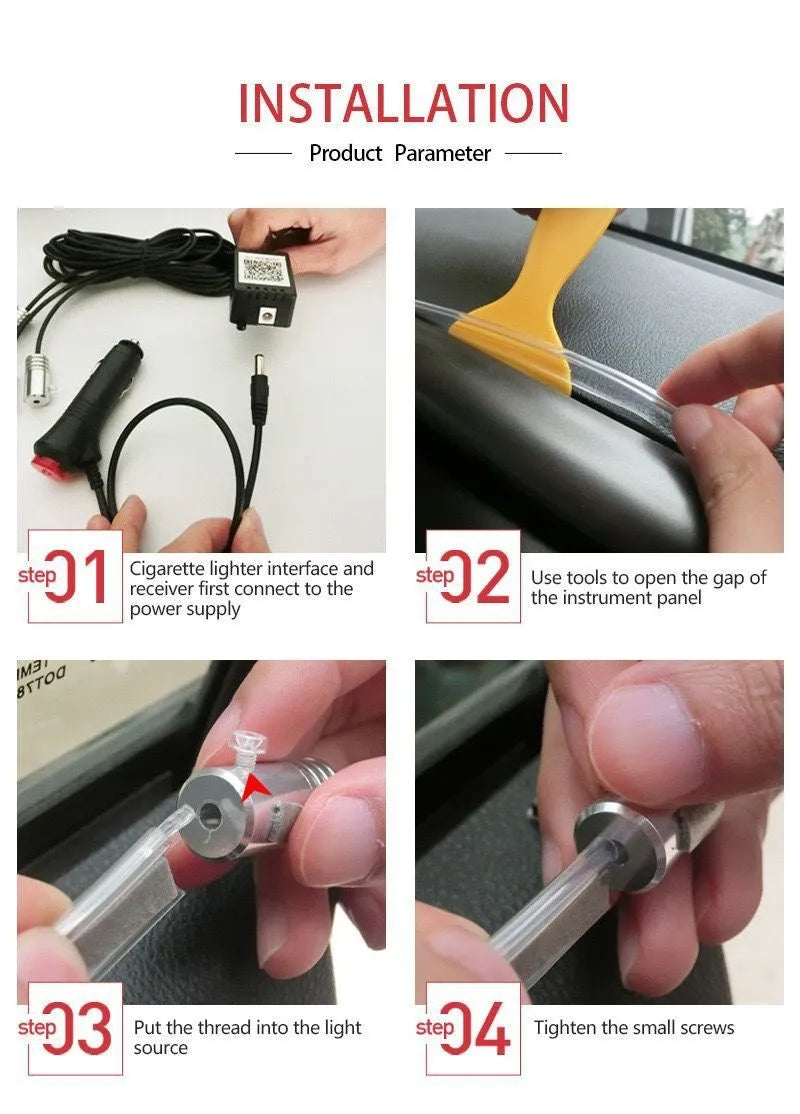 INSTALLATION

Product Parameter

step 01 Cigarette lighter interface and receiver first connect to the power supply

step 02 Use tools to open the gap of the instrument panel

step 03 Put the thread into the light source

step 04 Tighten the small screws