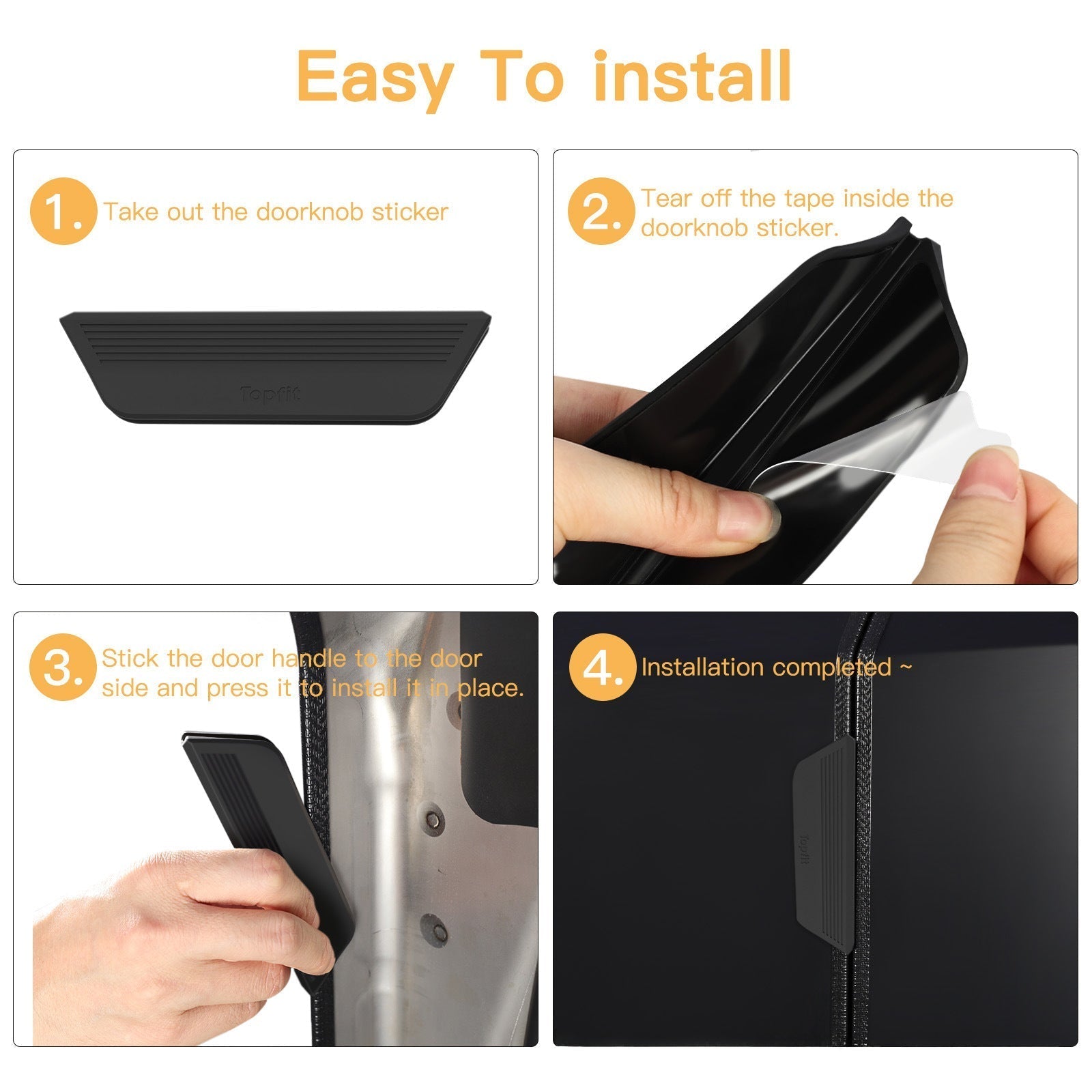 Easy To install

1. Take out the doorknob sticker

Topfit

2. Tear off the tape inside the doorknob sticker.

3. Stick the door handle to the door side and press it to install it in place.

4. Installation completed ~

Topfit