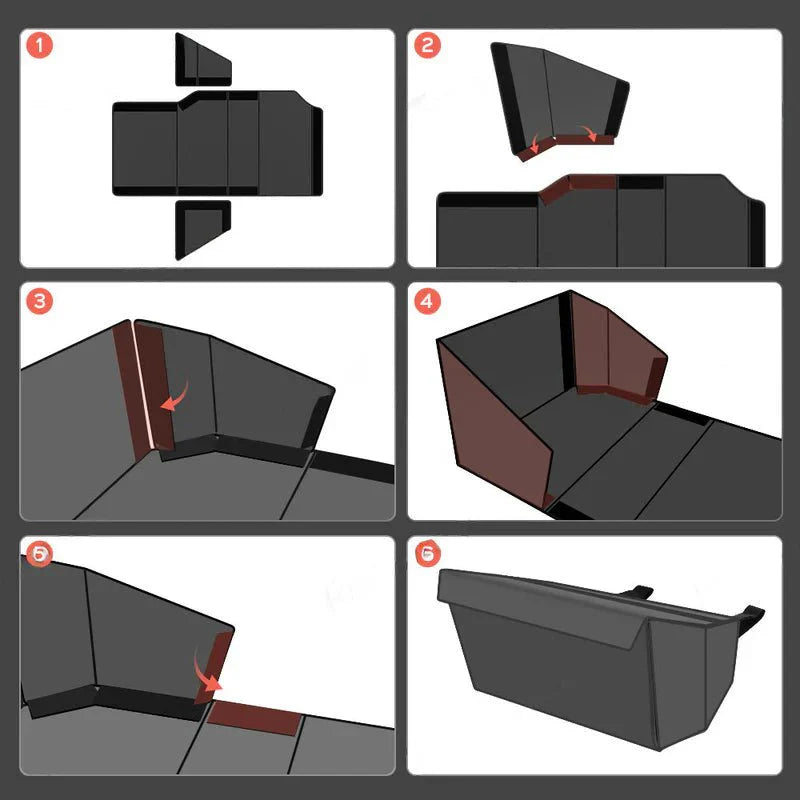 1

2

3

4

5

6