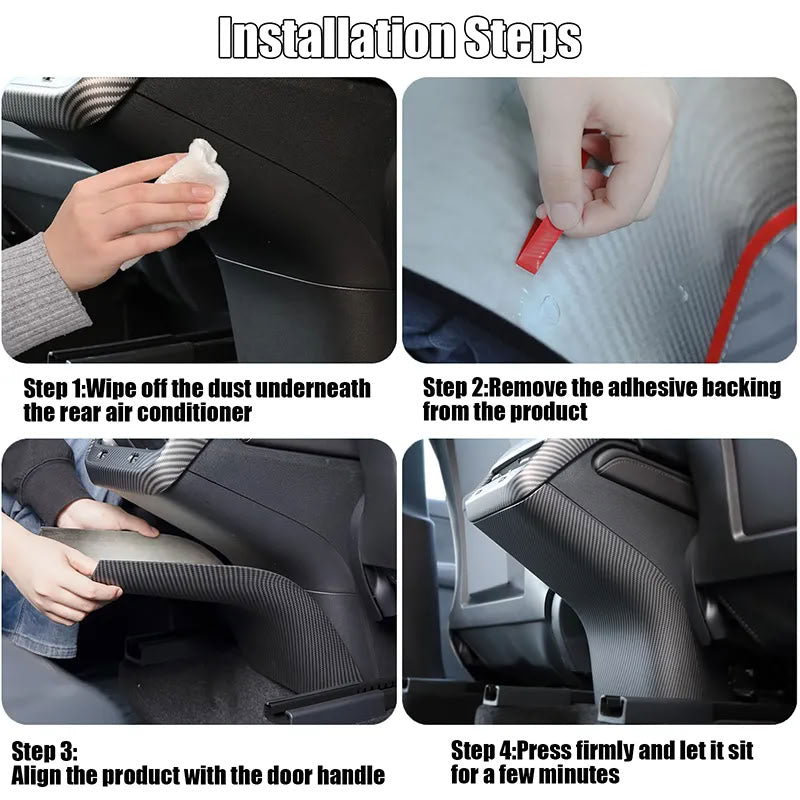 Installation Steps

Step 1:Wipe off the dust underneath the rear air conditioner

Step 2:Remove the adhesive backing from the product

Step 3:
Align the product with the door handle

Step 4:Press firmly and let it sit for a few minutes