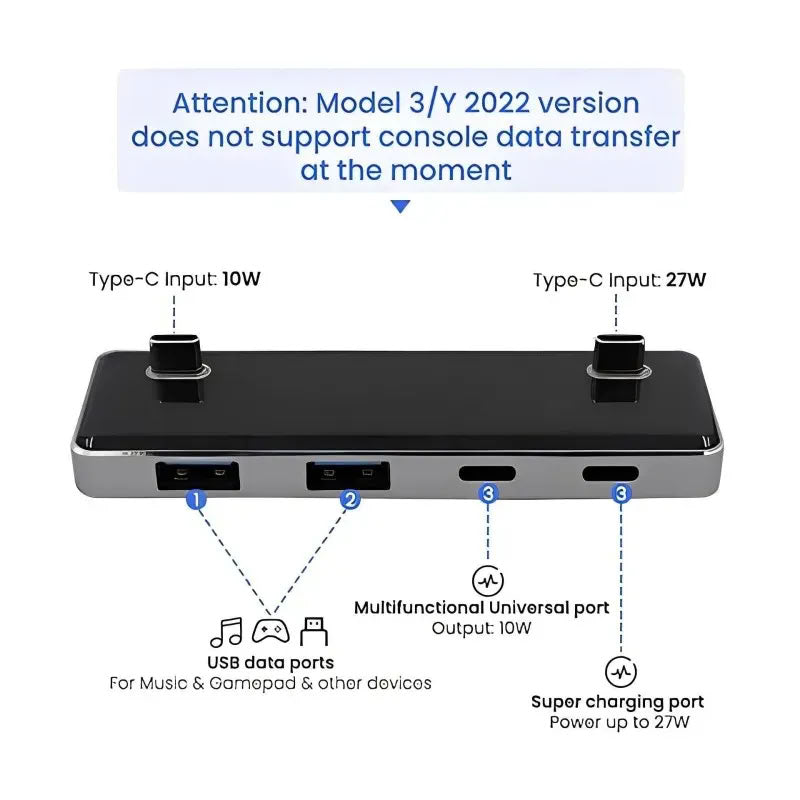 Attention: Model 3/Y 2022 version does not support console data transfer at the moment

Type-C Input: 10W

Type-C Input: 27W

1

2

3

3

Multifunctional Universal port
Output: 10W

USB data ports
For Music & Gamepad & other devices

Super charging port
Power up to 27W