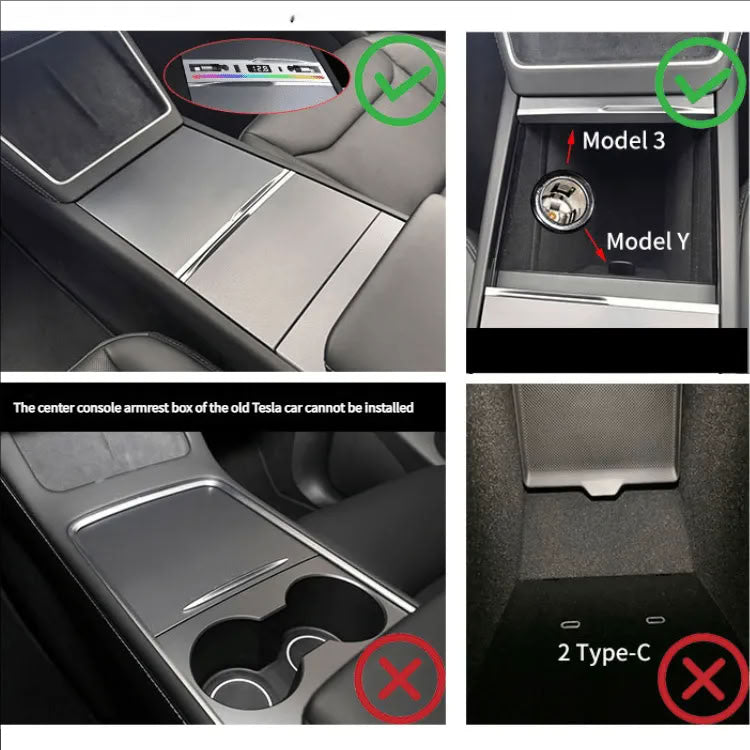 Model 3

Model Y

The center console armrest box of the old Tesla car cannot be installed

2 Type-C