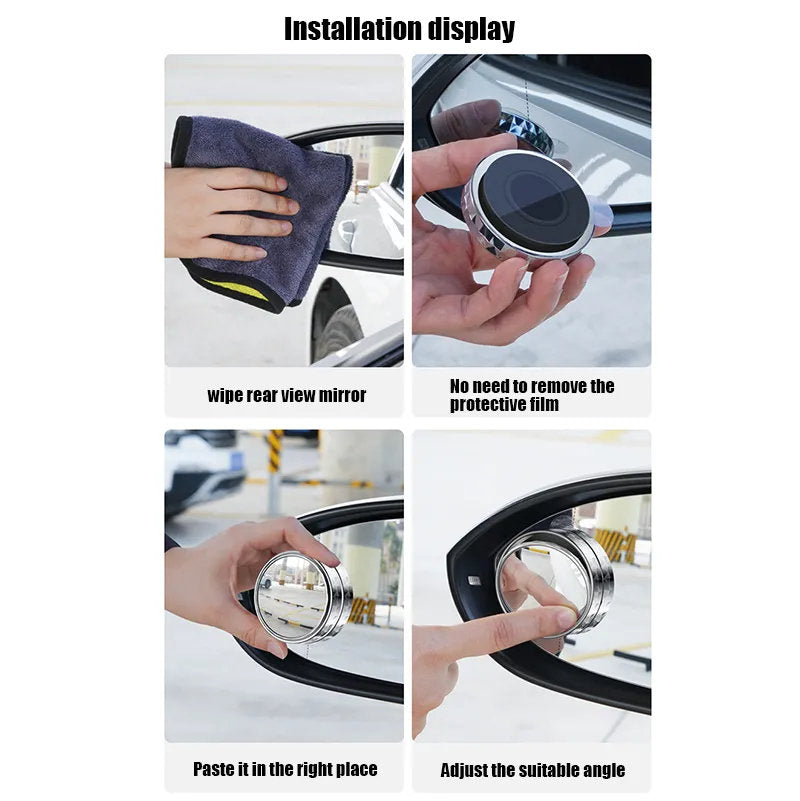 Installation display

wipe rear view mirror

No need to remove the protective film

Paste it in the right place

Adjust the suitable angle