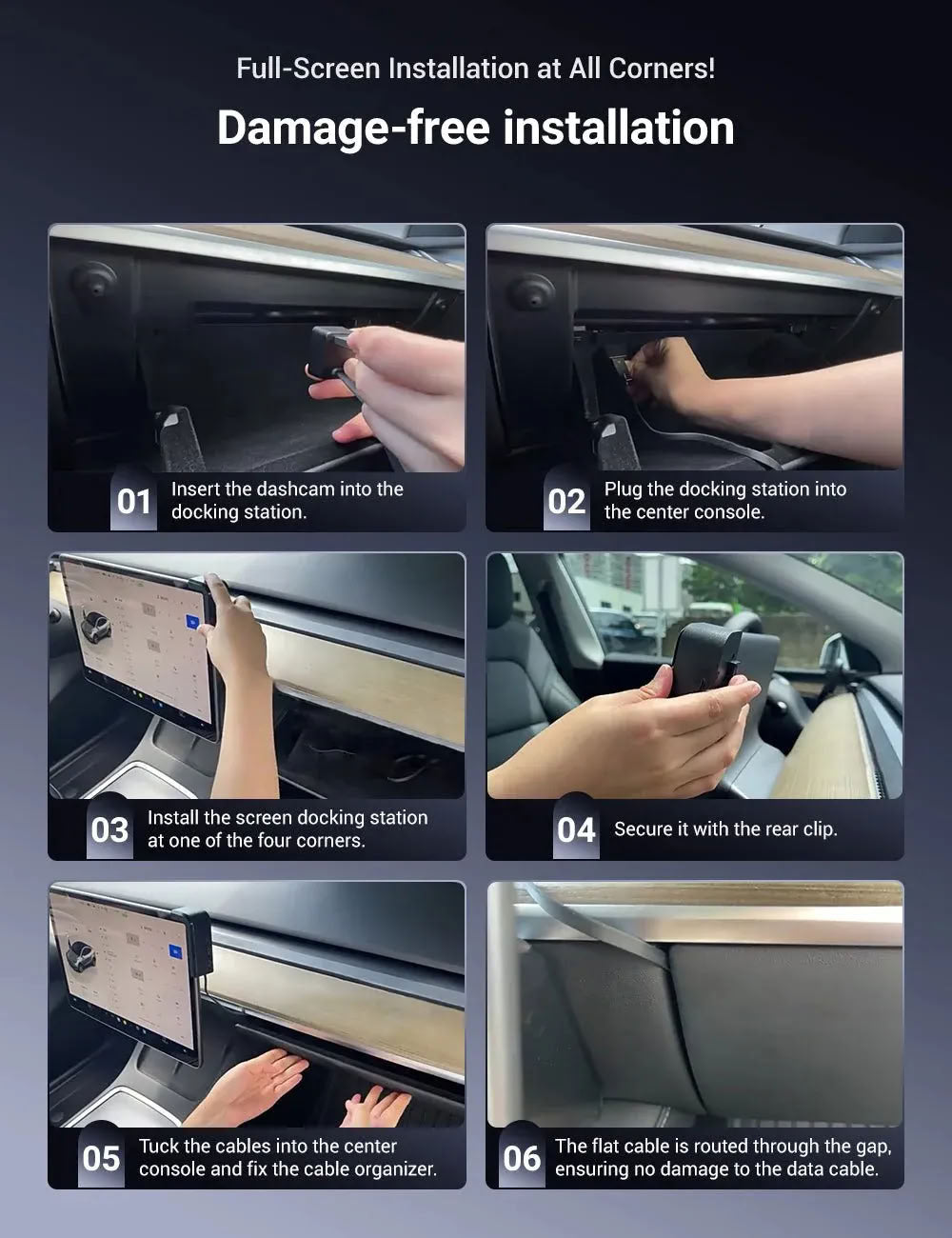 Full-Screen Installation at All Corners!

Damage-free installation

01 Insert the dashcam into the docking station.

02 Plug the docking station into the center console.

03 Install the screen docking station at one of the four corners.

04 Secure it with the rear clip.

05 Tuck the cables into the center console and fix the cable organizer.

06 The flat cable is routed through the gap, ensuring no damage to the data cable.