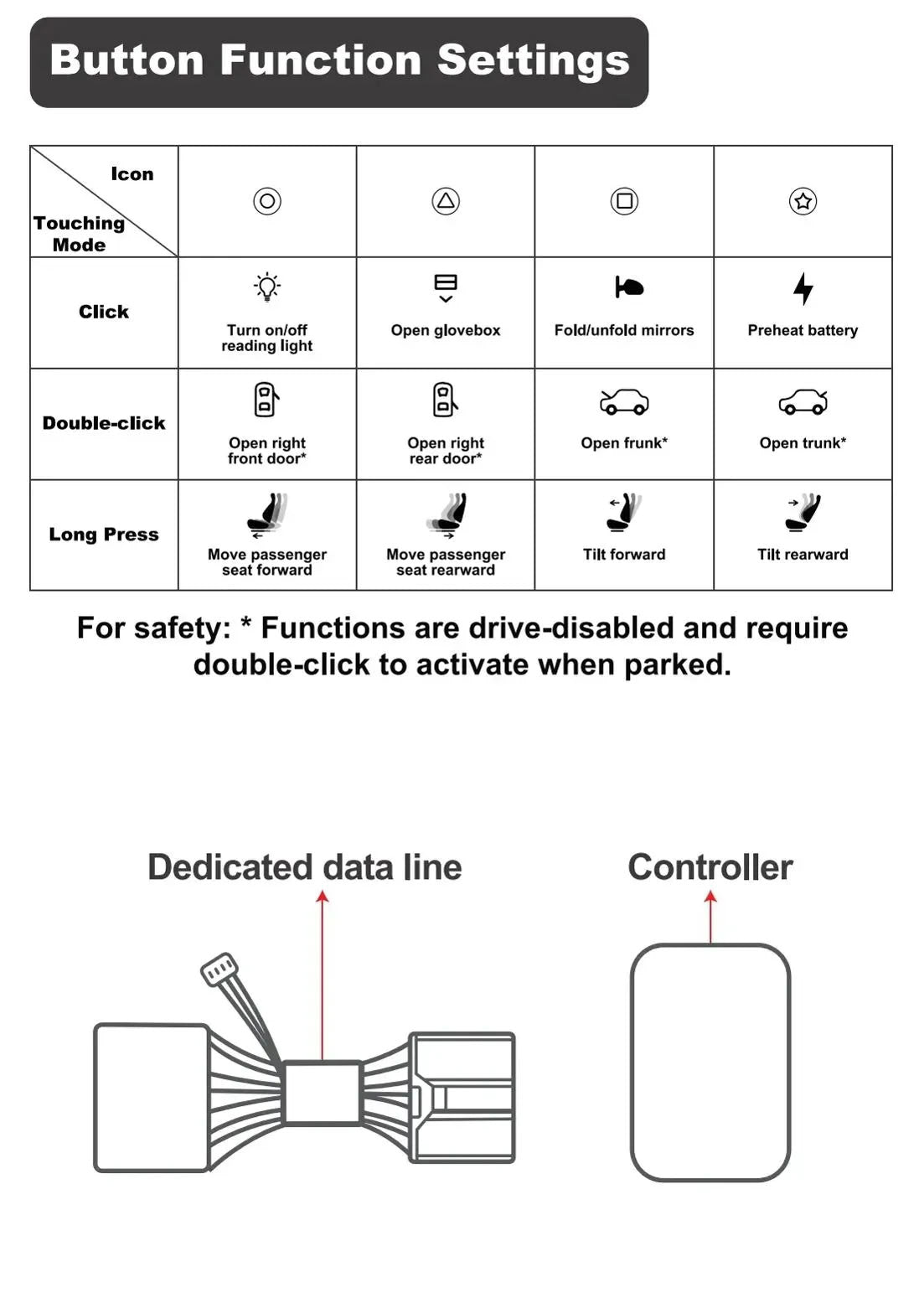 Button Function Settings

| Icon / Touching Mode | | | | |
|---|---|---|---|---|
| Click | Turn on/off reading light | Open glovebox | Fold/unfold mirrors | Preheat battery |
| Double-click | Open right front door* | Open right rear door* | Open frunk* | Open trunk* |
| Long Press | Move passenger seat forward | Move passenger seat rearward | Tilt forward | Tilt rearward |

For safety: * Functions are drive-disabled and require double-click to activate when parked.

Dedicated data line

Controller