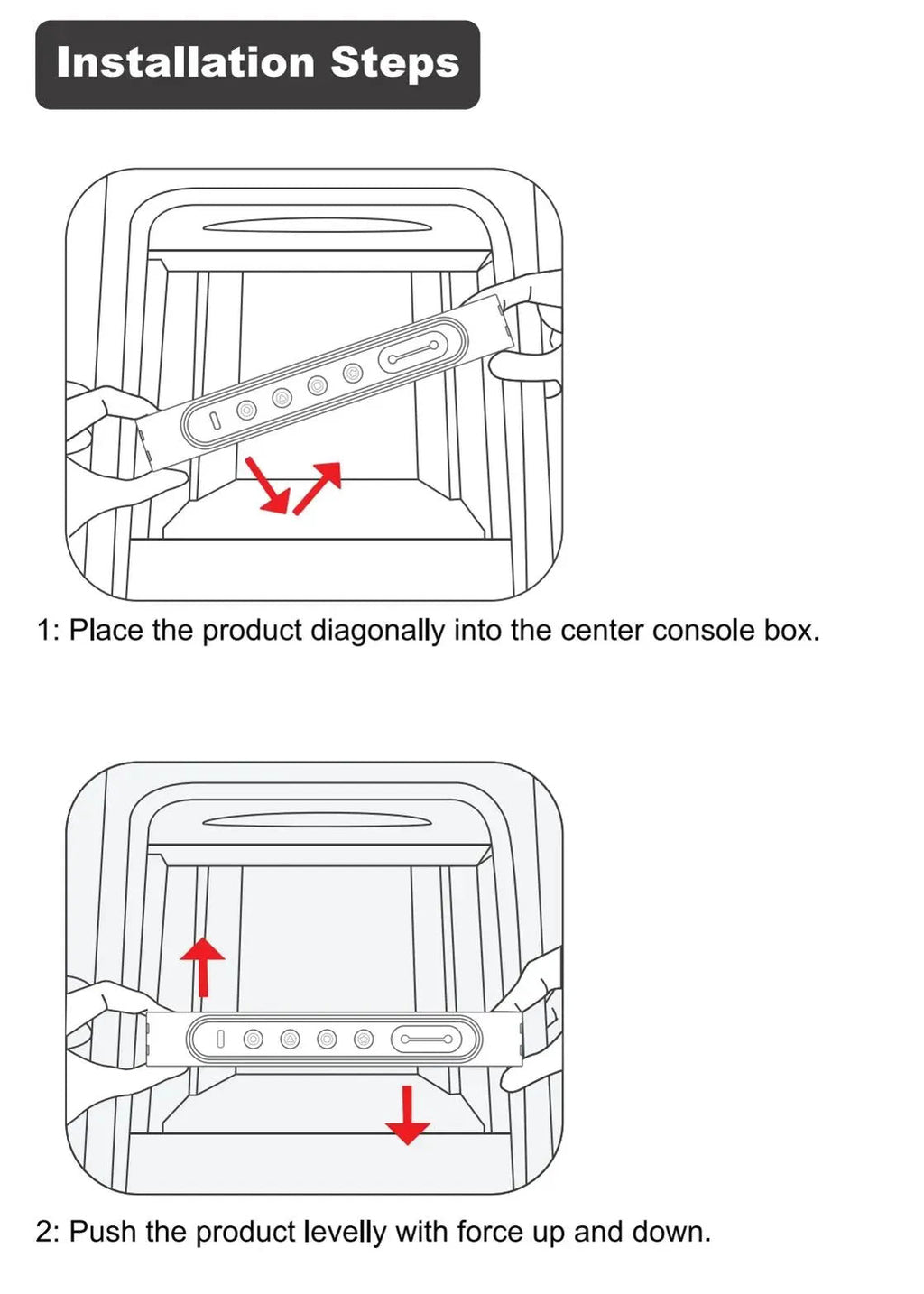 Installation Steps

1: Place the product diagonally into the center console box.

2: Push the product levelly with force up and down.