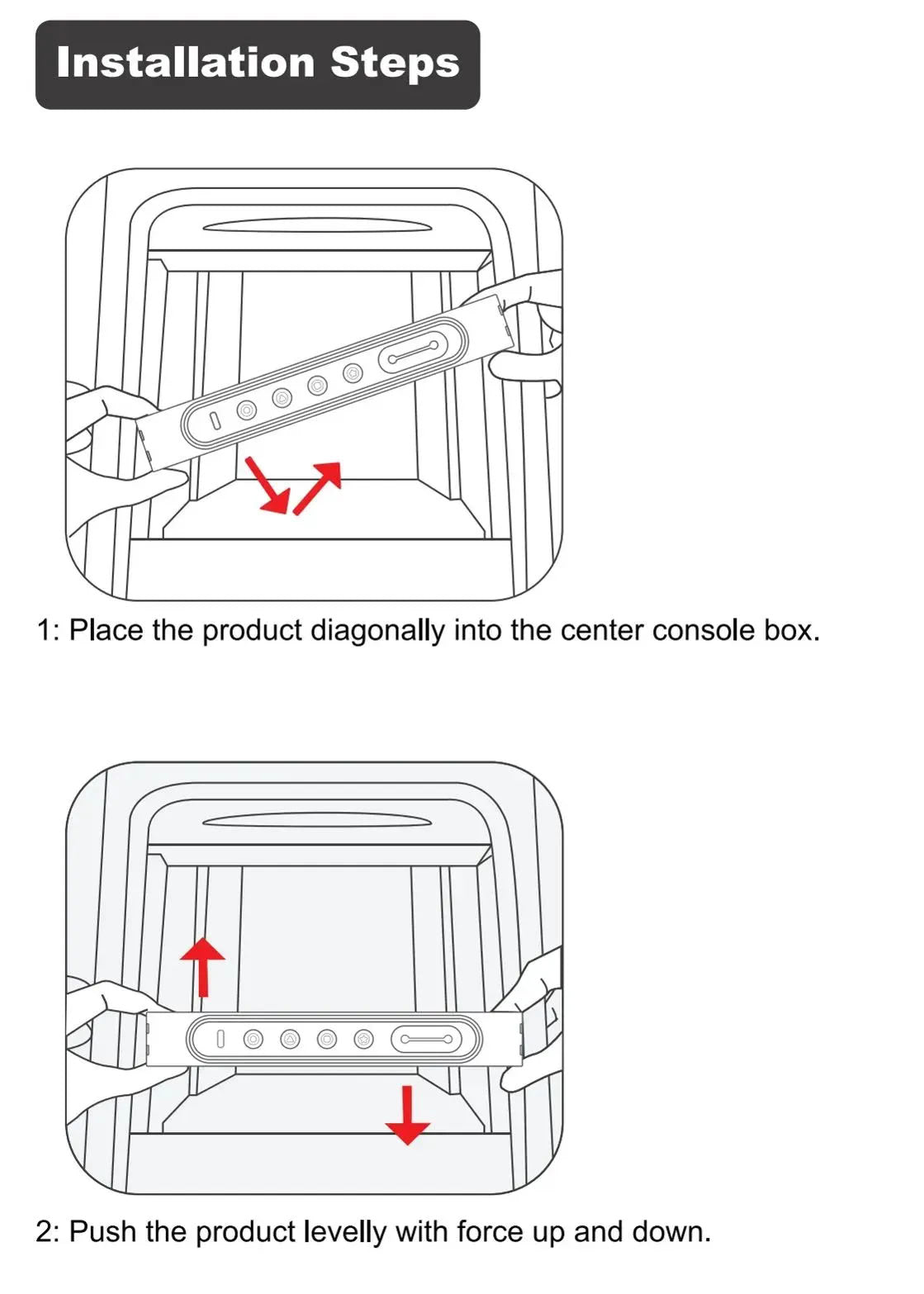 Installation Steps

1: Place the product diagonally into the center console box.

2: Push the product levelly with force up and down.