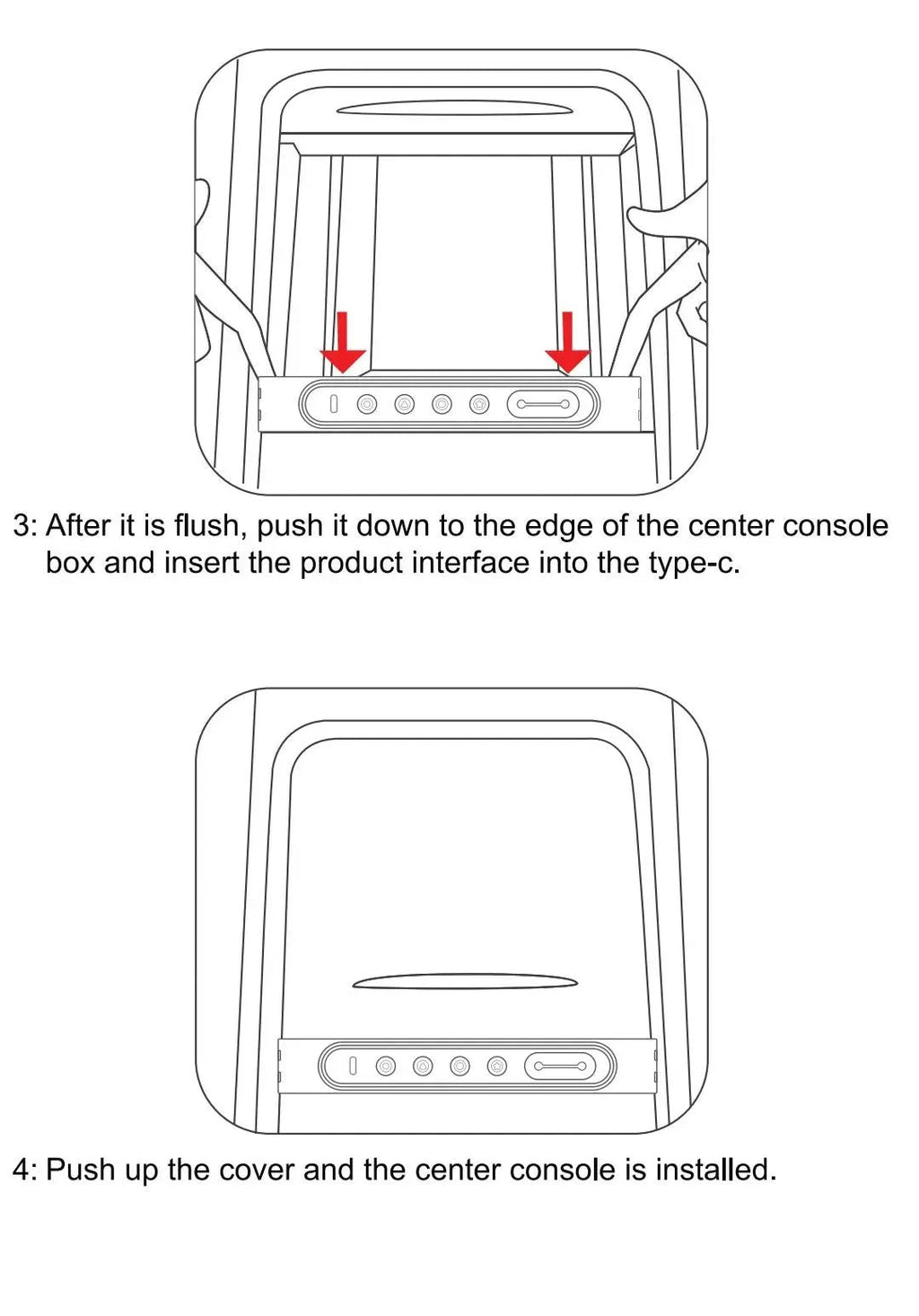 3: After it is flush, push it down to the edge of the center console box and insert the product interface into the type-c.

4: Push up the cover and the center console is installed.