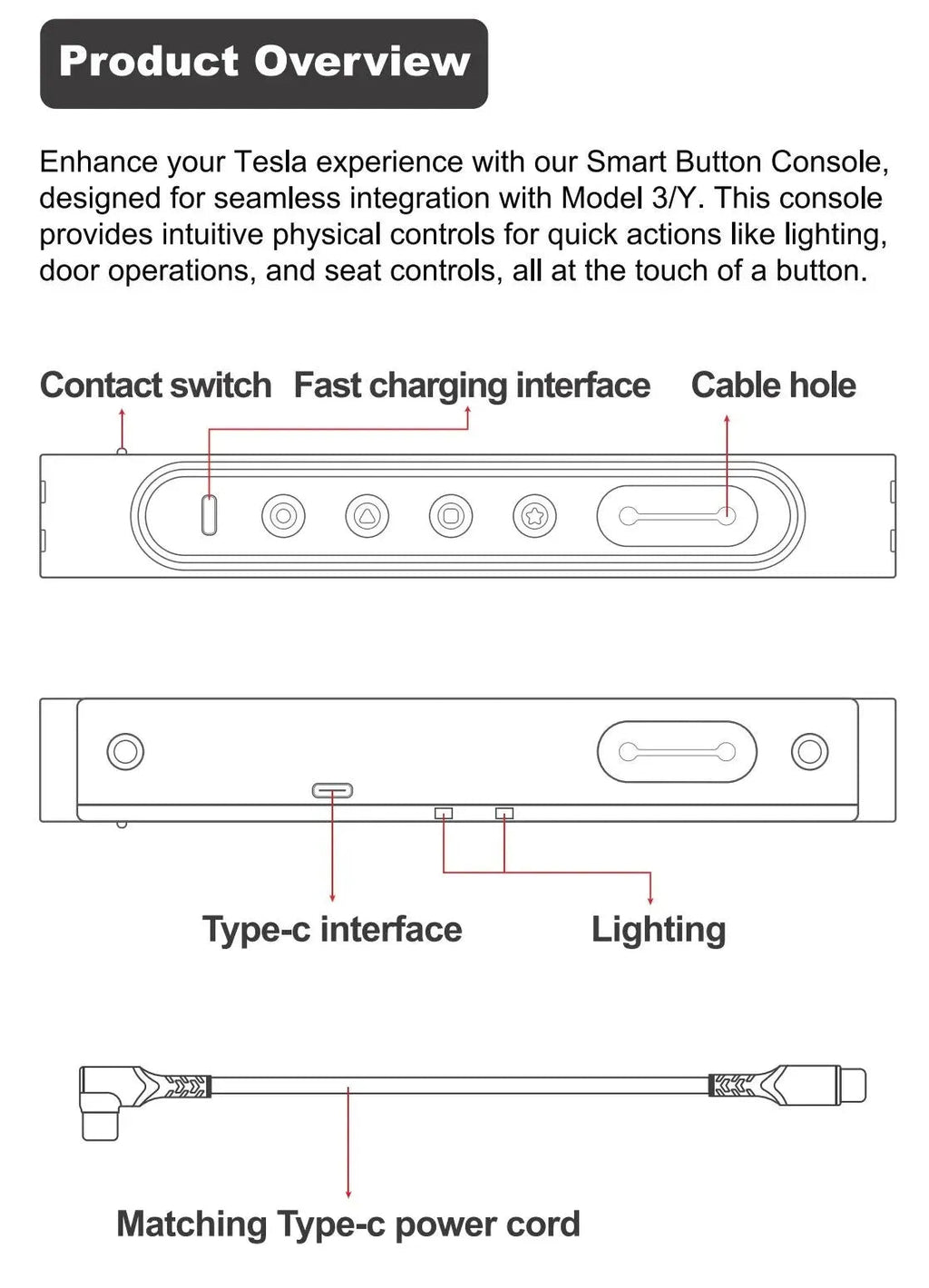 Product Overview

Enhance your Tesla experience with our Smart Button Console, designed for seamless integration with Model 3/Y. This console provides intuitive physical controls for quick actions like lighting, door operations, and seat controls, all at the touch of a button.

Contact switch Fast charging interface Cable hole

Type-c interface Lighting

Matching Type-c power cord