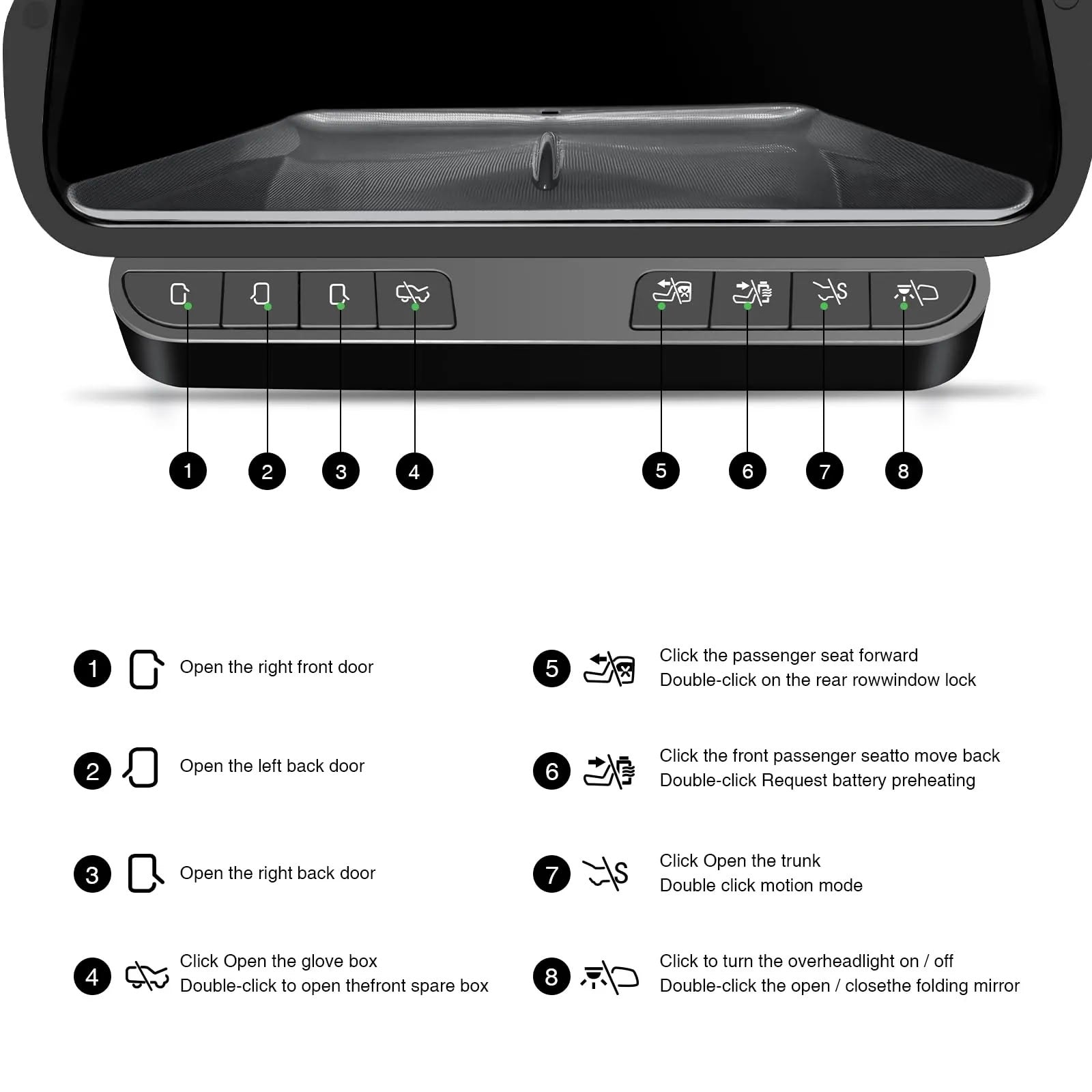 1 2 3 4 5 6 7 8

1 Open the right front door

2 Open the left back door

3 Open the right back door

4 Click Open the glove box
Double-click to open thefront spare box

5 Click the passenger seat forward
Double-click on the rear rowwindow lock

6 Click the front passenger seatto move back
Double-click Request battery preheating

7 Click Open the trunk
Double click motion mode

8 Click to turn the overheadlight on / off
Double-click the open / closethe folding mirror