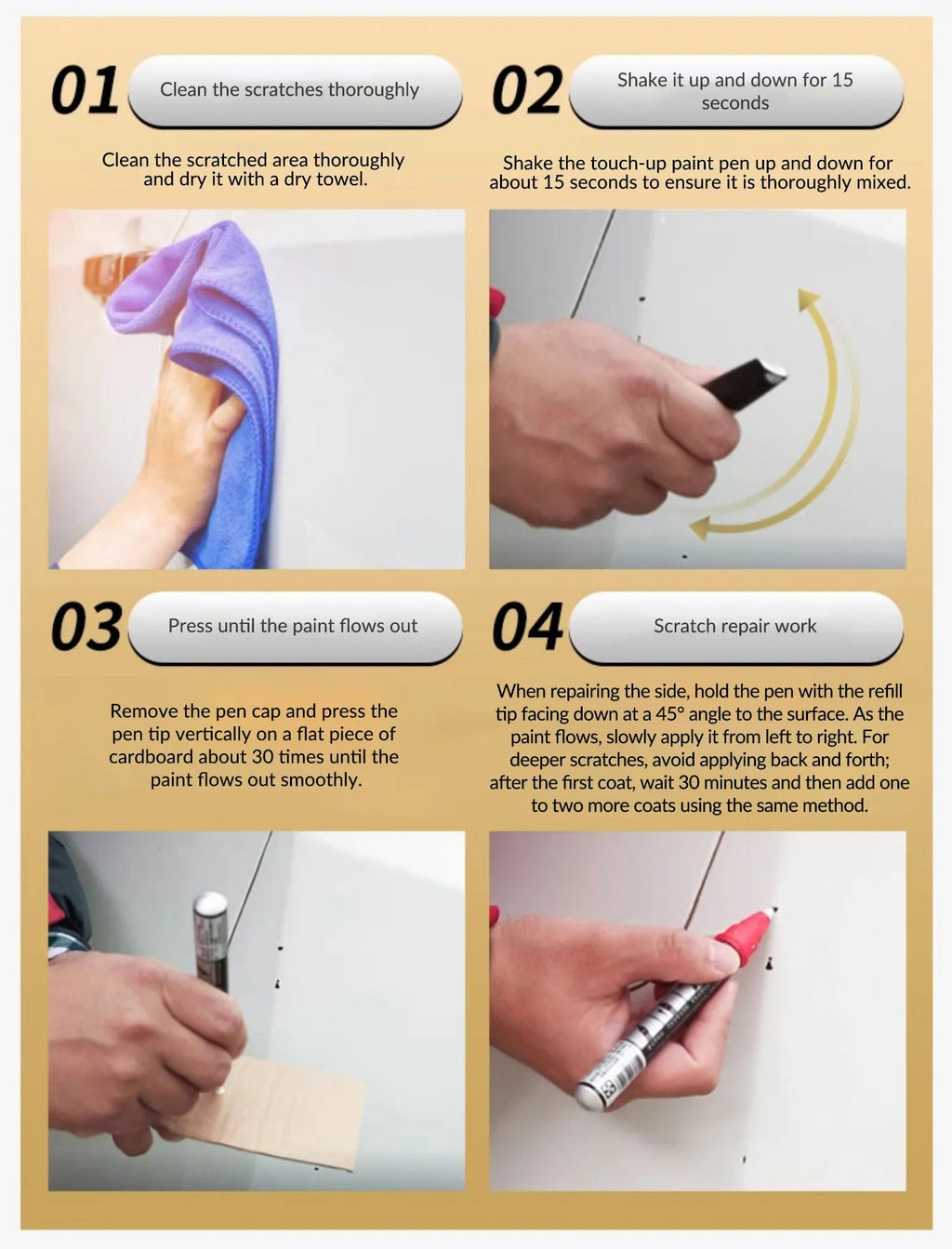 01 Clean the scratches thoroughly

Clean the scratched area thoroughly and dry it with a dry towel.

02 Shake it up and down for 15 seconds

Shake the touch-up paint pen up and down for about 15 seconds to ensure it is thoroughly mixed.

03 Press until the paint flows out

Remove the pen cap and press the pen tip vertically on a flat piece of cardboard about 30 times until the paint flows out smoothly.

04 Scratch repair work

When repairing the side, hold the pen with the refill tip facing down at a 45° angle to the surface. As the paint flows, slowly apply it from left to right. For deeper scratches, avoid applying back and forth; after the first coat, wait 30 minutes and then add one to two more coats using the same method.