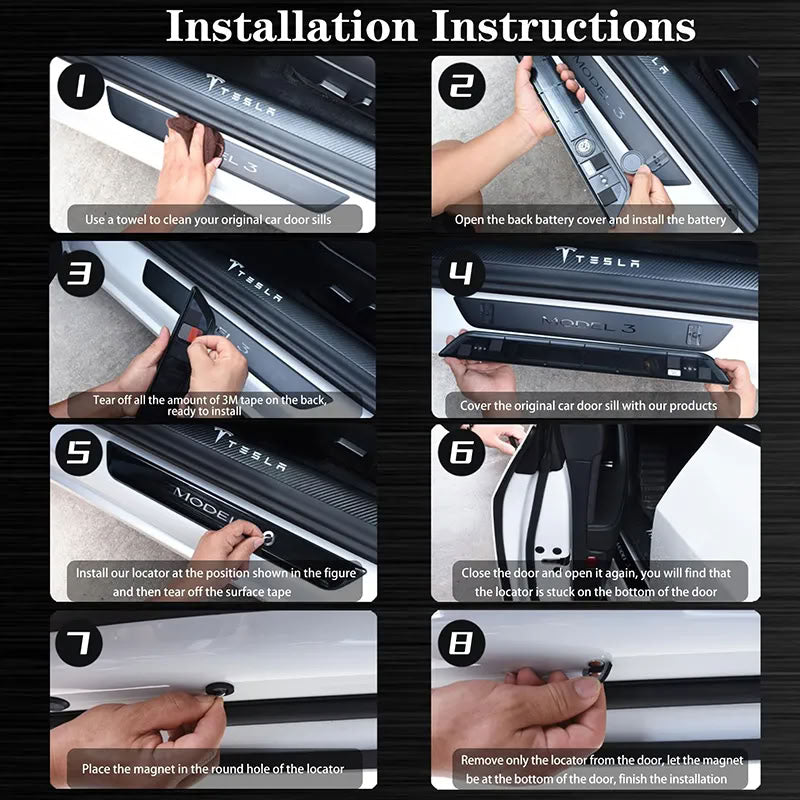 Installation Instructions

1
TESLA
Use a towel to clean your original car door sills

2
MODEL 3
Open the back battery cover and install the battery

3
TESLA
Tear off all the amount of 3M tape on the back, ready to install

4
TESLA
MODEL 3
Cover the original car door sill with our products

5
TESLA
MODEL
Install our locator at the position shown in the figure and then tear off the surface tape

6
Close the door and open it again, you will find that the locator is stuck on the bottom of the door

7
Place the magnet in the round hole of the locator

8
Remove only the locator from the door, let the magnet be at the bottom of the door, finish the installation