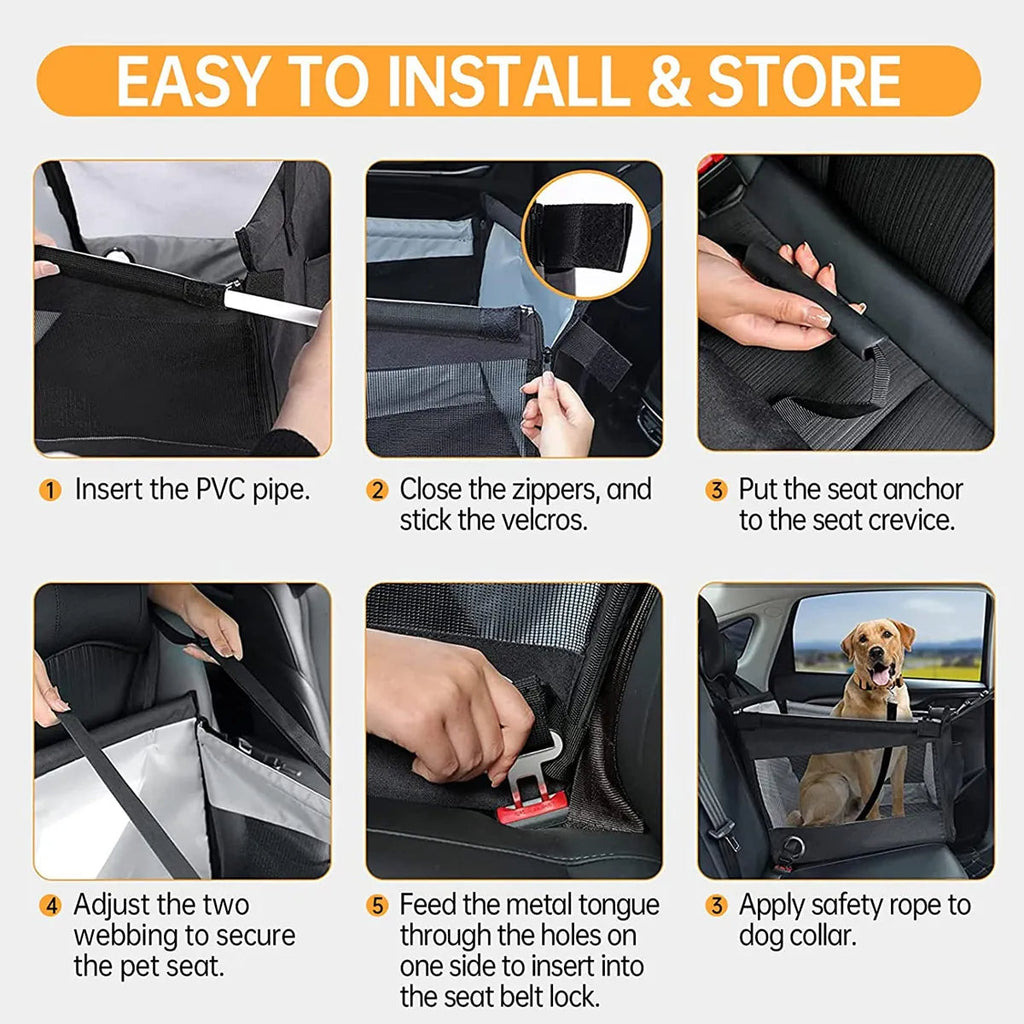 EASY TO INSTALL & STORE

1 Insert the PVC pipe.

2 Close the zippers, and stick the velcros.

3 Put the seat anchor to the seat crevice.

4 Adjust the two webbing to secure the pet seat.

5 Feed the metal tongue through the holes on one side to insert into the seat belt lock.

3 Apply safety rope to dog collar.