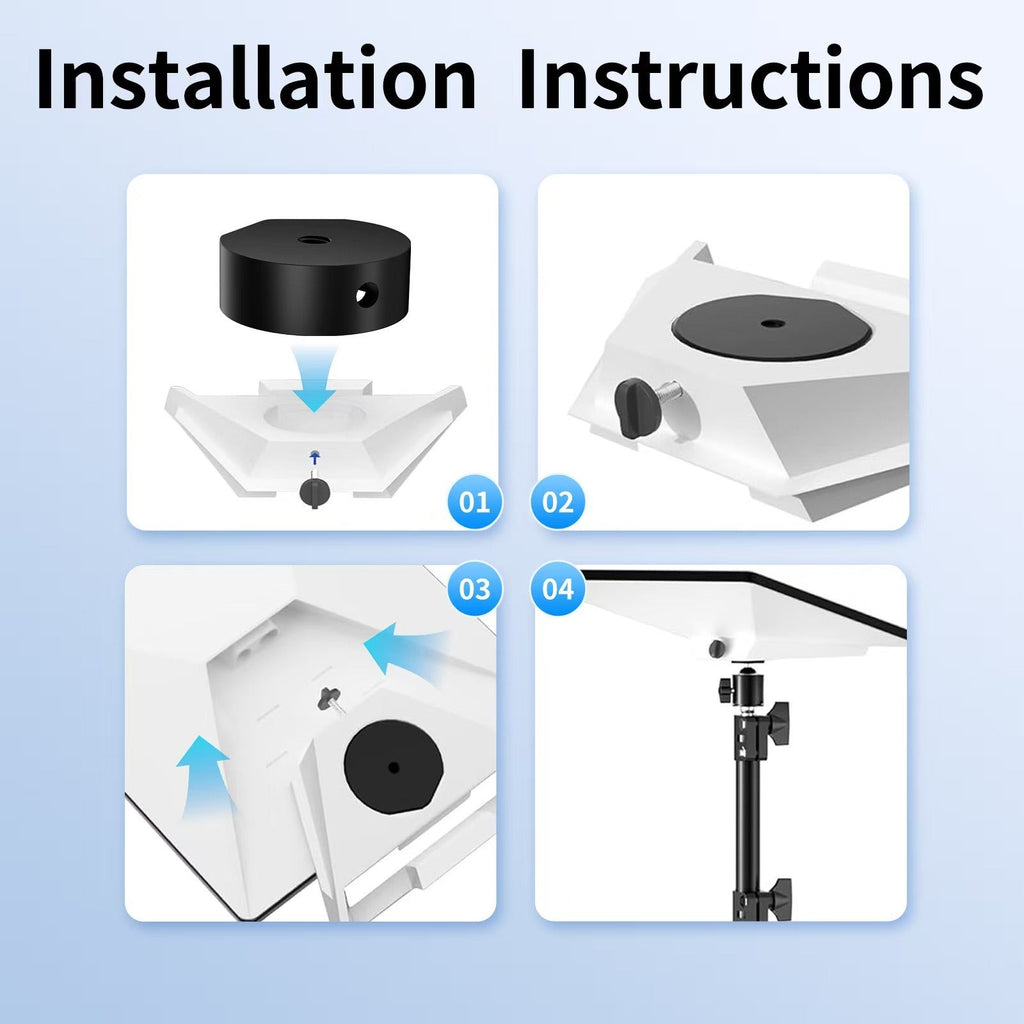 Installation Instructions

01

02

03

04