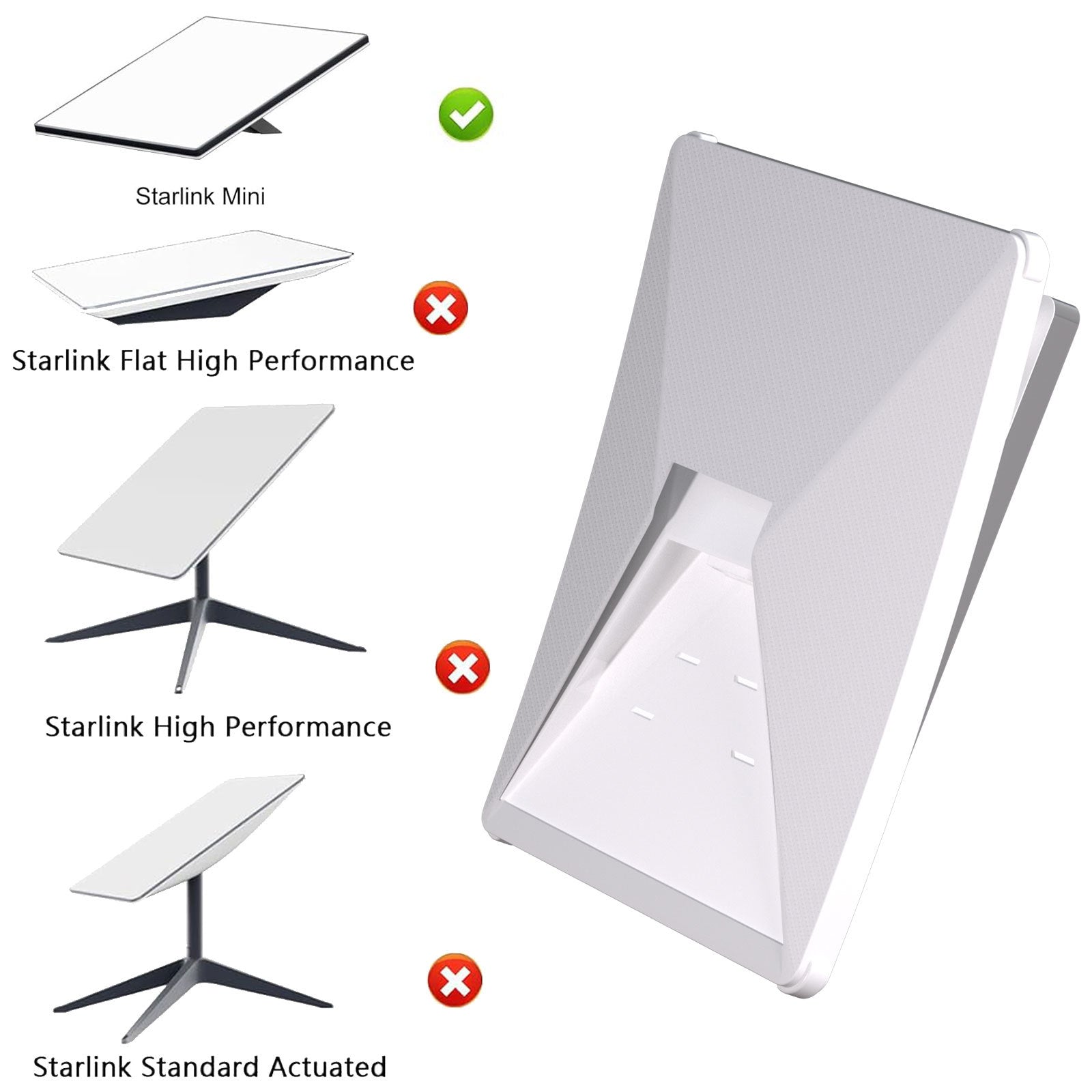 Starlink Mini

Starlink Flat High Performance

Starlink High Performance

Starlink Standard Actuated