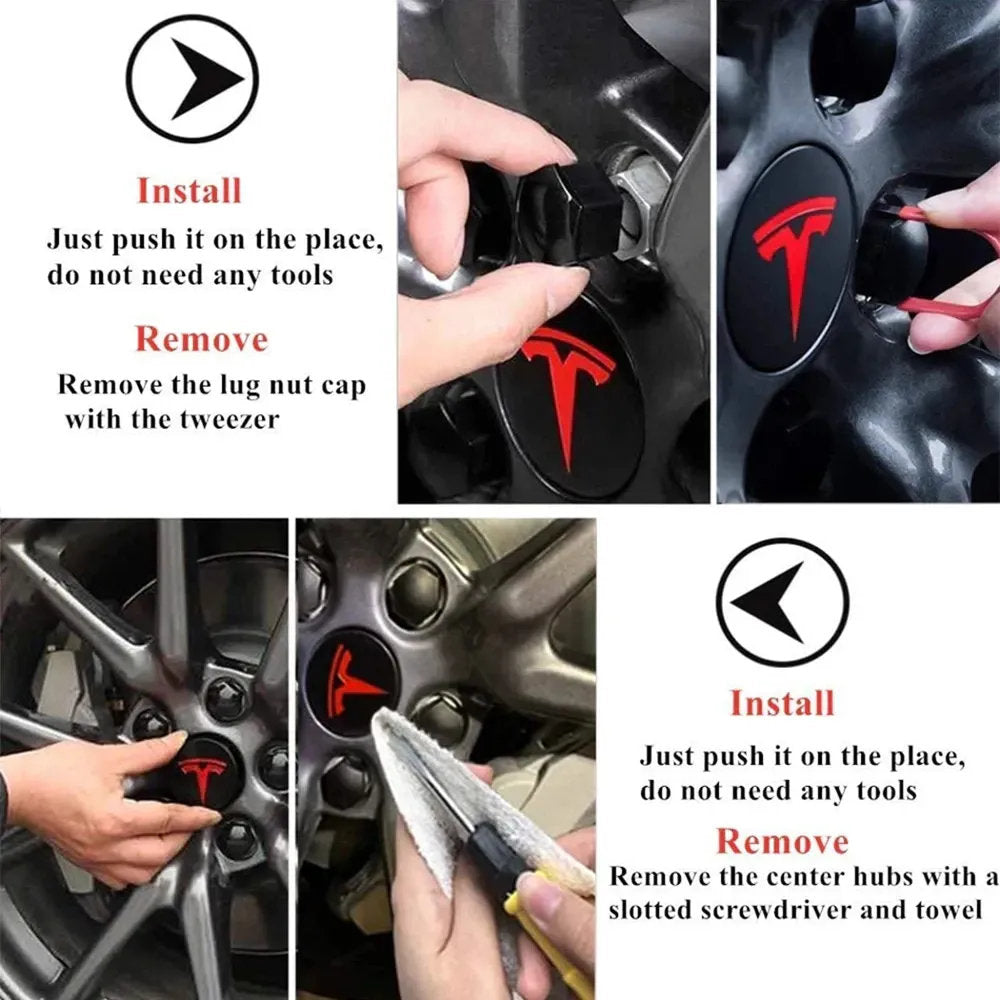 Install

Just push it on the place, do not need any tools

Remove

Remove the lug nut cap with the tweezer

Install

Just push it on the place, do not need any tools

Remove

Remove the center hubs with a slotted screwdriver and towel