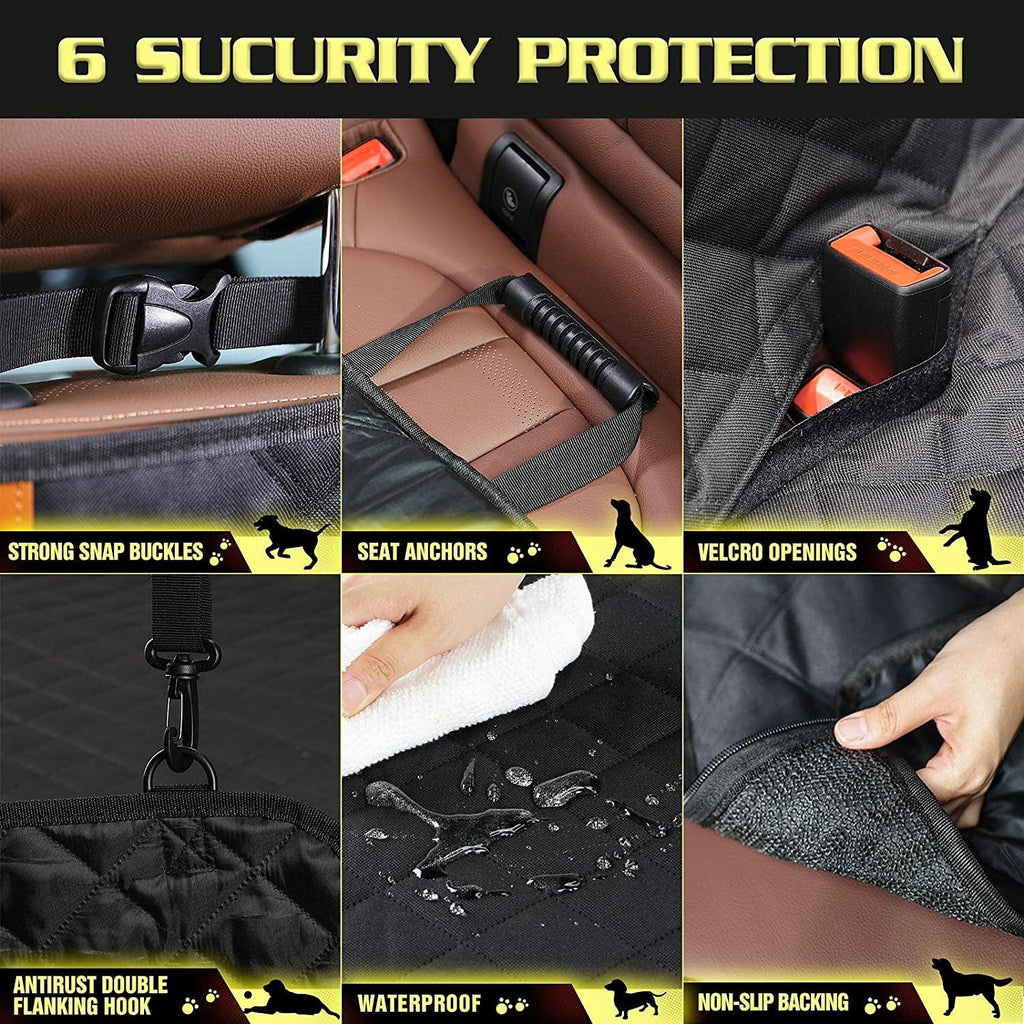 6 SUCURITY PROTECTION

STRONG SNAP BUCKLES

SEAT ANCHORS

VELCRO OPENINGS

ANTIRUST DOUBLE FLANKING HOOK

WATERPROOF

NON-SLIP BACKING